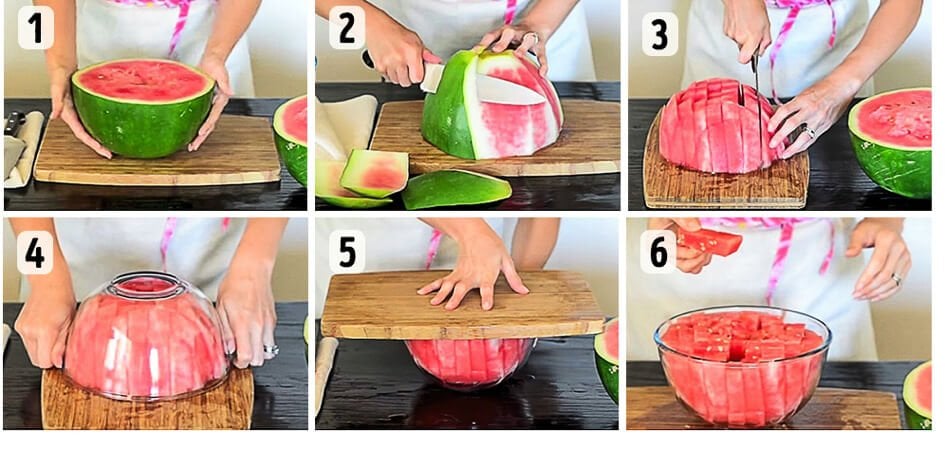 1
2
3
4
5
6